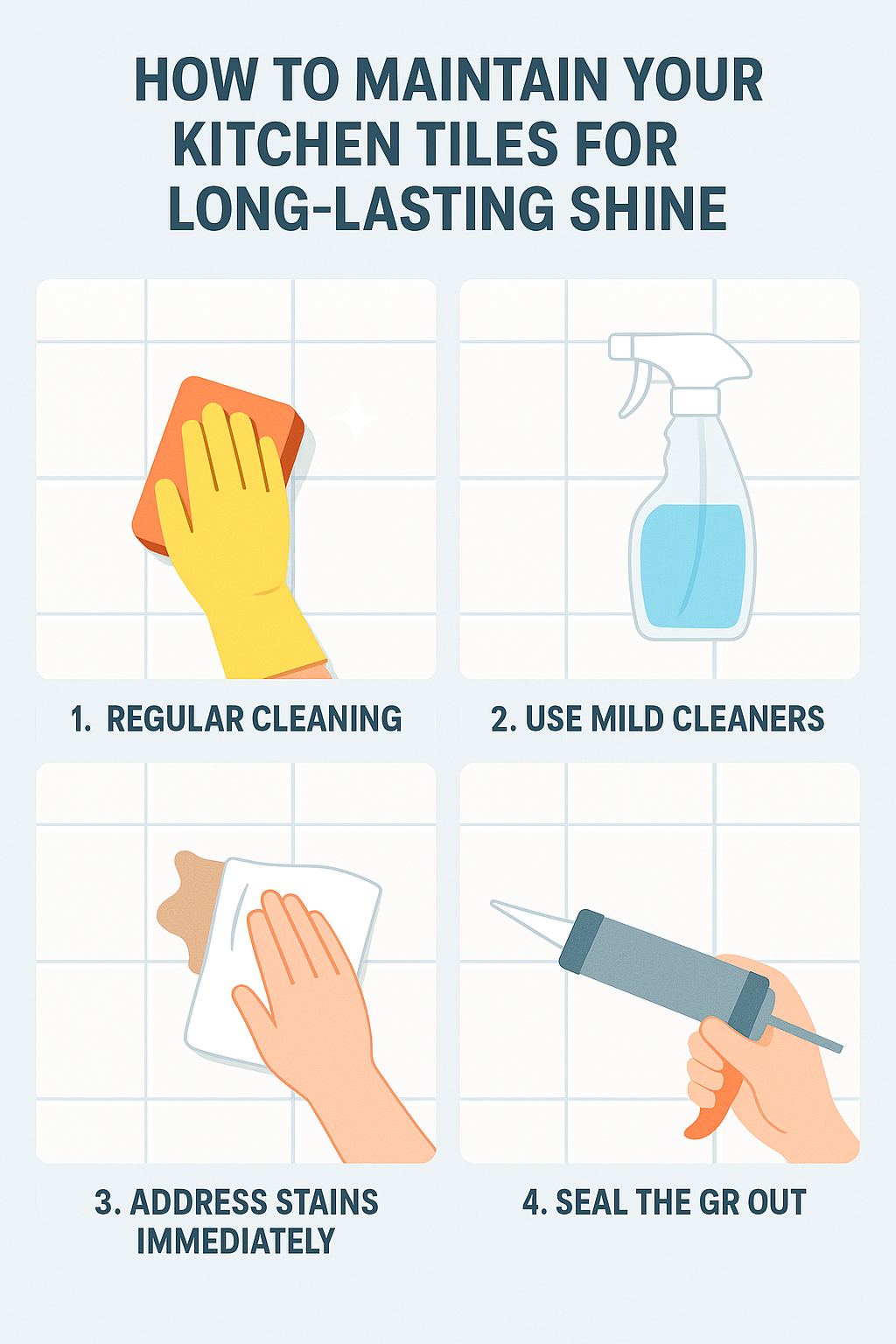 HOW TO MAINTAIN YOUR KITCHEN TILES FOR LONG-LASTING SHINE

1. REGULAR CLEANING

2. USE MILD CLEANERS

3. ADDRESS STAINS IMMEDIATELY

4. SEAL THE GR OUT